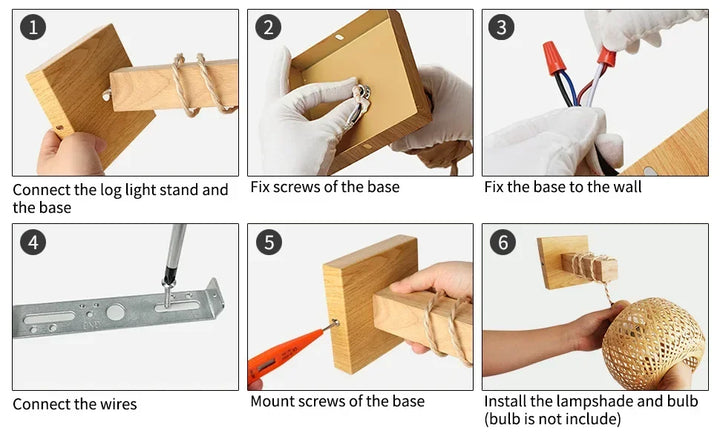 1

Connect the log light stand and the base

2

Fix screws of the base

3

Fix the base to the wall

4

Connect the wires

5

Mount screws of the base

6

Install the lampshade and bulb (bulb is not include)